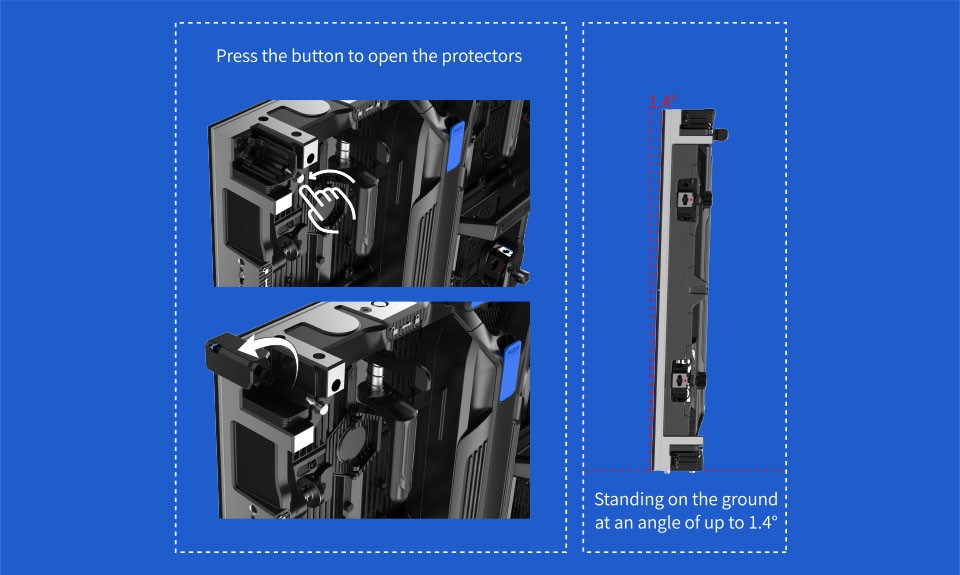 Press the button to open the protectors

1.4°

Standing on the ground at an angle of up to 1.4°