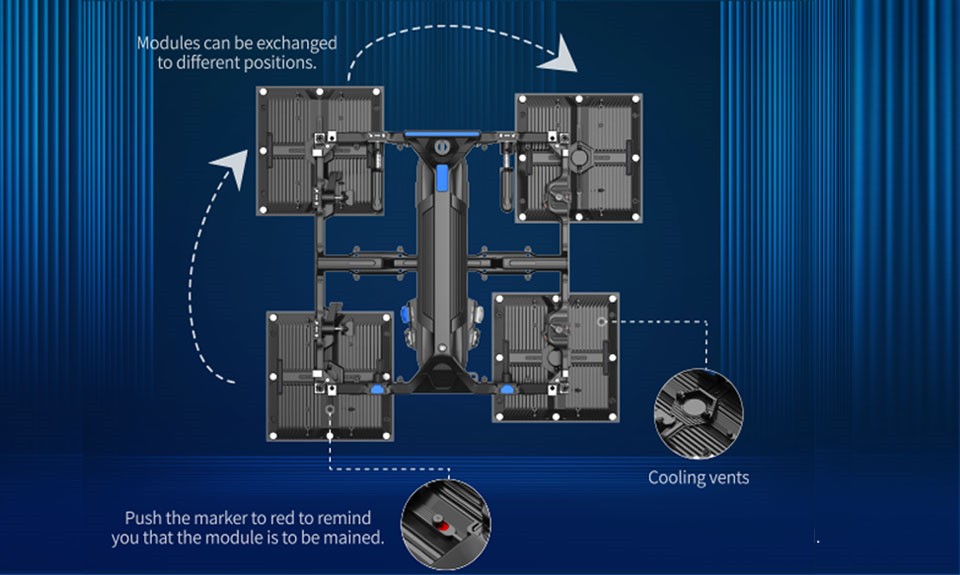 Modules can be exchanged to different positions.

Cooling vents

Push the marker to red to remind you that the module is to be mained.